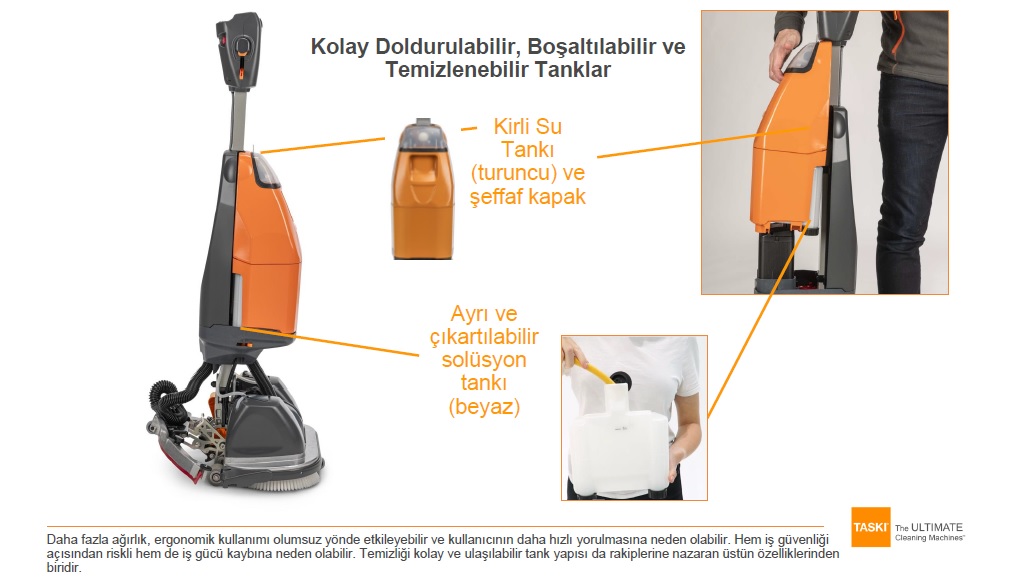 Kolay Doldurulabilir, Boşaltılabilir ve Temizlenebilir Tanklar

Kirli Su Tankı (turuncu) ve şeffaf kapak

Ayrı ve çıkartılabilir solüsyon tankı (beyaz)

Daha fazla ağırlık, ergonomik kullanımı olumsuz yönde etkileyebilir ve kullanıcının daha hızlı yorulmasına neden olabilir. Hem iş güvenliği açısından riskli hem de iş gücü kaybına neden olabilir. Temizliği kolay ve ulaşılabilir tank yapısı da rakiplerine nazaran üstün özelliklerinden biridir.

TASKI The ULTIMATE Cleaning Machines